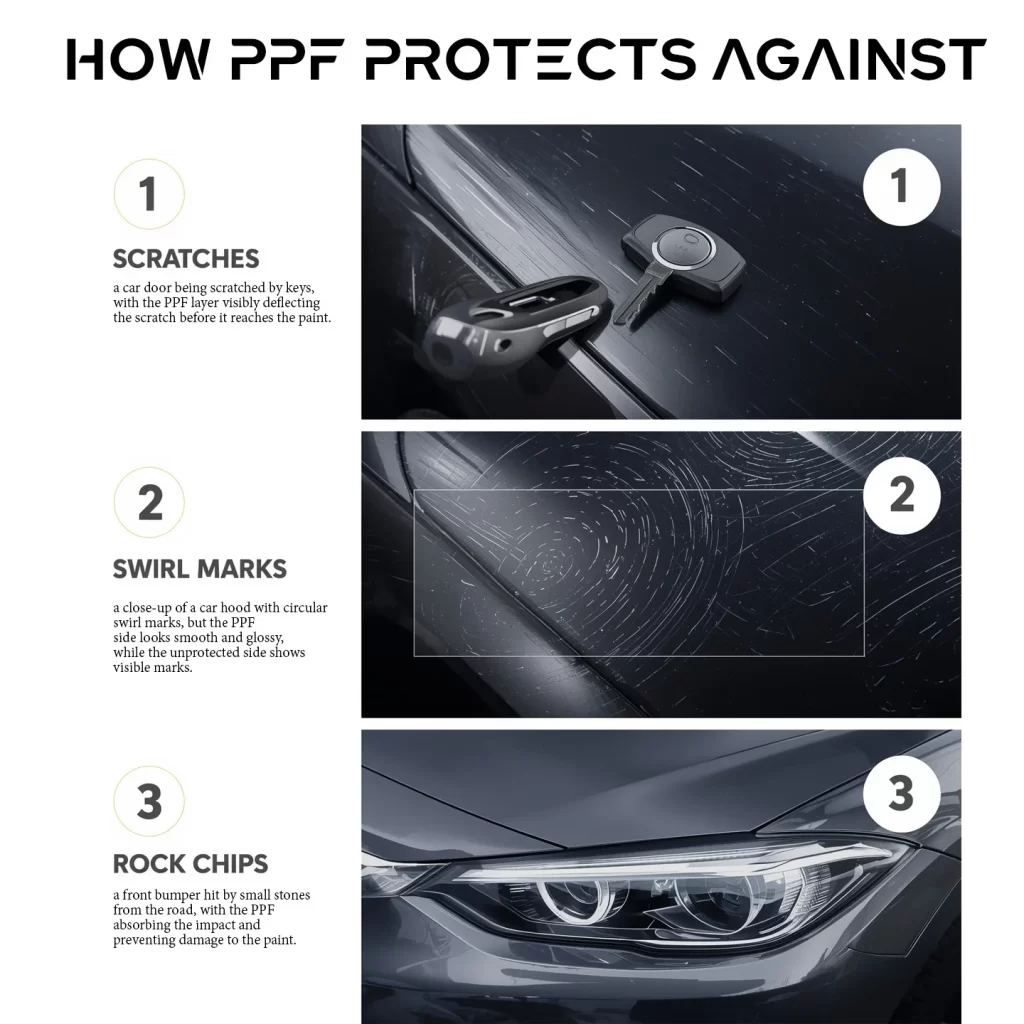 HOW PPF PROTECTS AGAINST

1

SCRATCHES

a car door being scratched by keys, with the PPF layer visibly deflecting the scratch before it reaches the paint.

1

2

SWIRL MARKS

a close-up of a car hood with circular swirl marks, but the PPF side looks smooth and glossy, while the unprotected side shows visible marks.

2

3

ROCK CHIPS

a front bumper hit by small stones from the road, with the PPF absorbing the impact and preventing damage to the paint.

3