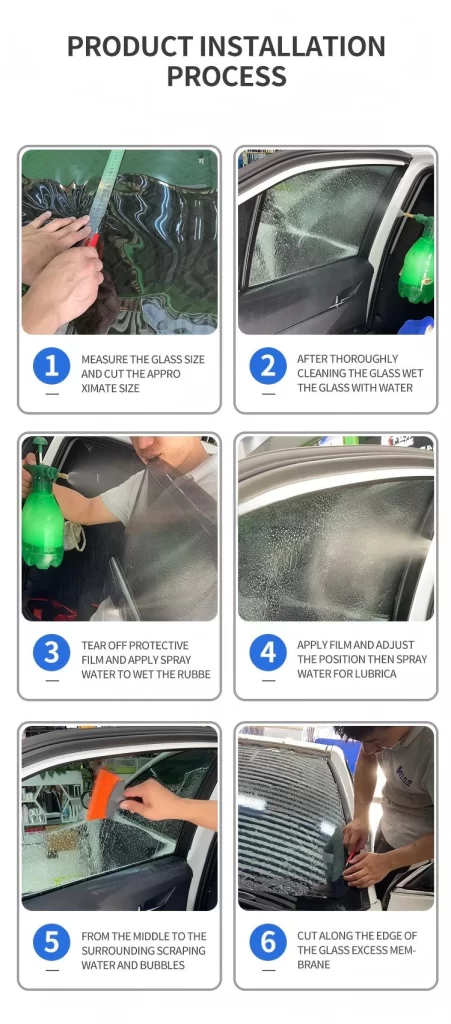 PRODUCT INSTALLATION PROCESS

1 MEASURE THE GLASS SIZE AND CUT THE APPRO XIMATE SIZE

2 AFTER THOROUGHLY CLEANING THE GLASS WET THE GLASS WITH WATER

3 TEAR OFF PROTECTIVE FILM AND APPLY SPRAY WATER TO WET THE RUBBE

4 APPLY FILM AND ADJUST THE POSITION THEN SPRAY WATER FOR LUBRICA

5 FROM THE MIDDLE TO THE SURROUNDING SCRAPING WATER AND BUBBLES

6 CUT ALONG THE EDGE OF THE GLASS EXCESS MEMBRANE